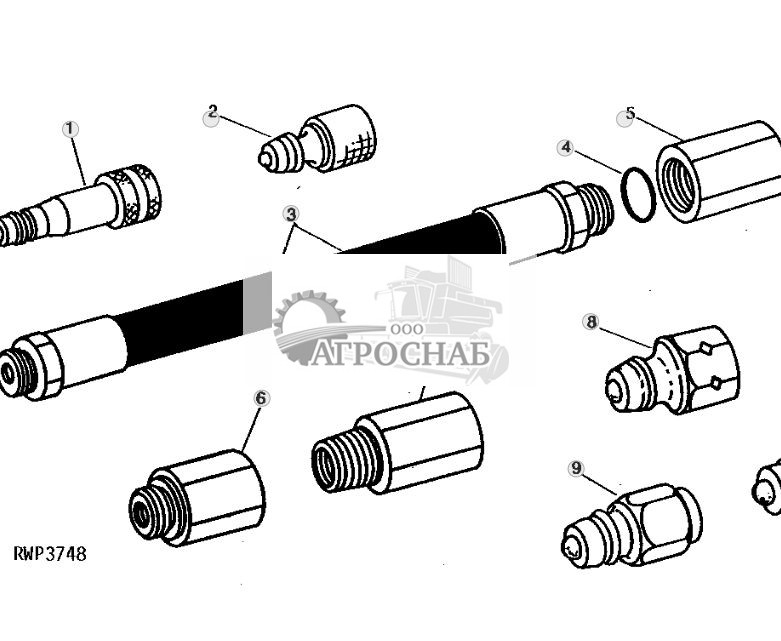 1
2
3
4
5
ООО
АГРОСНАБ
8
6
9
RWP3748